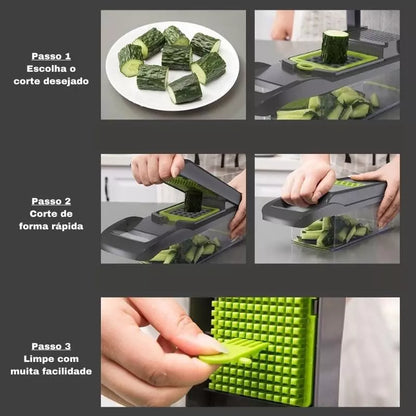 Passo 1
Escolha o corte desejado

Passo 2
Corte de forma rápida

Passo 3
Limpe com muita facilidade