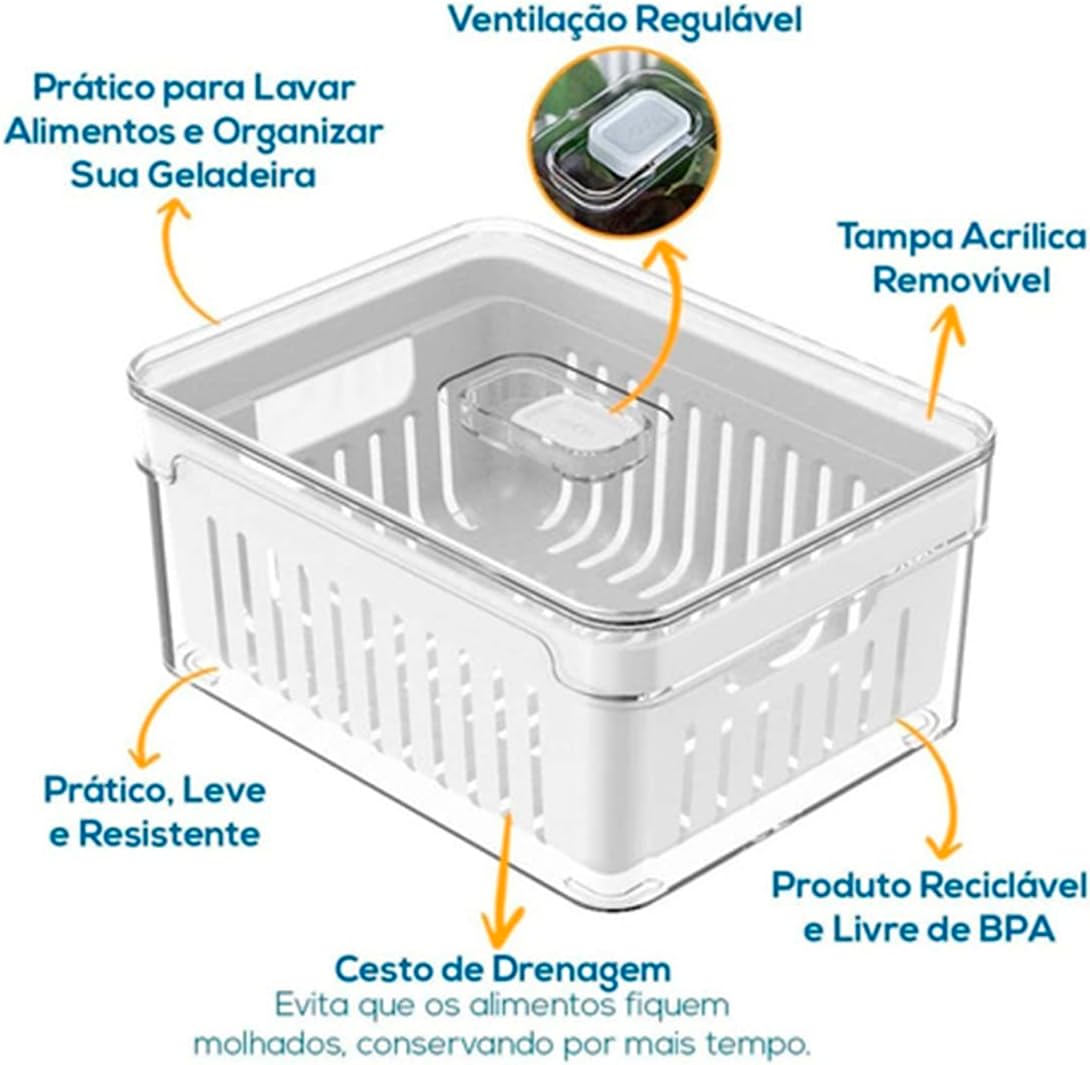 Ventilação Regulável

Prático para Lavar Alimentos e Organizar Sua Geladeira

Tampa Acrílica Removível

Prático, Leve e Resistente

Produto Reciclável e Livre de BPA

Cesto de Drenagem
Evita que os alimentos fiquem molhados, conservando por mais tempo.